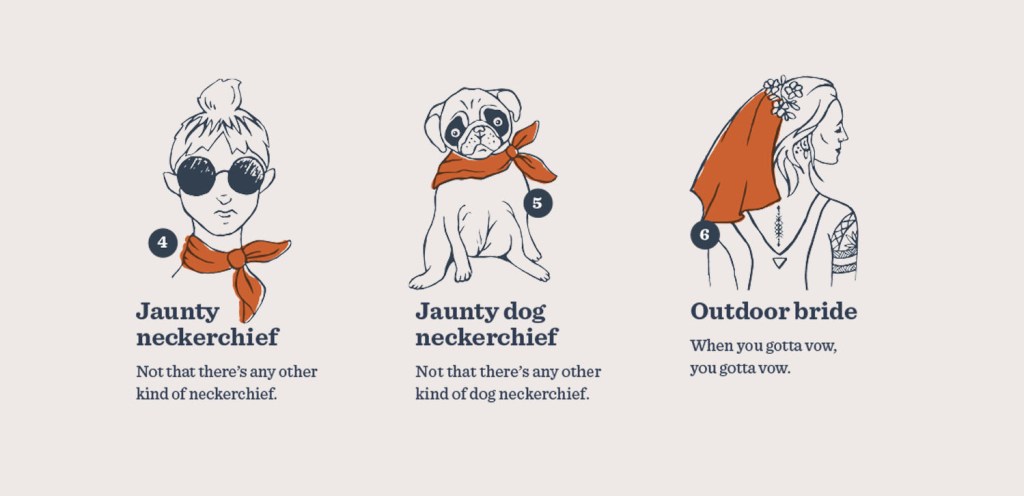 4

Jaunty neckerchief

Not that there's any other kind of neckerchief.

5

Jaunty dog neckerchief

Not that there's any other kind of dog neckerchief.

6

Outdoor bride

When you gotta vow, you gotta vow.