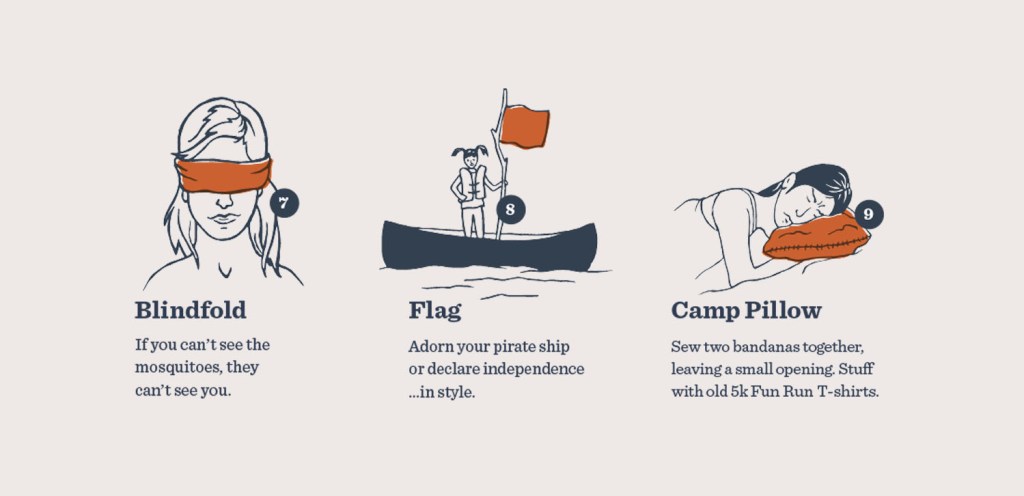 7

Blindfold

If you can't see the mosquitoes, they can't see you.

8

Flag

Adorn your pirate ship or declare independence ...in style.

9

Camp Pillow

Sew two bandanas together, leaving a small opening. Stuff with old 5k Fun Run T-shirts.