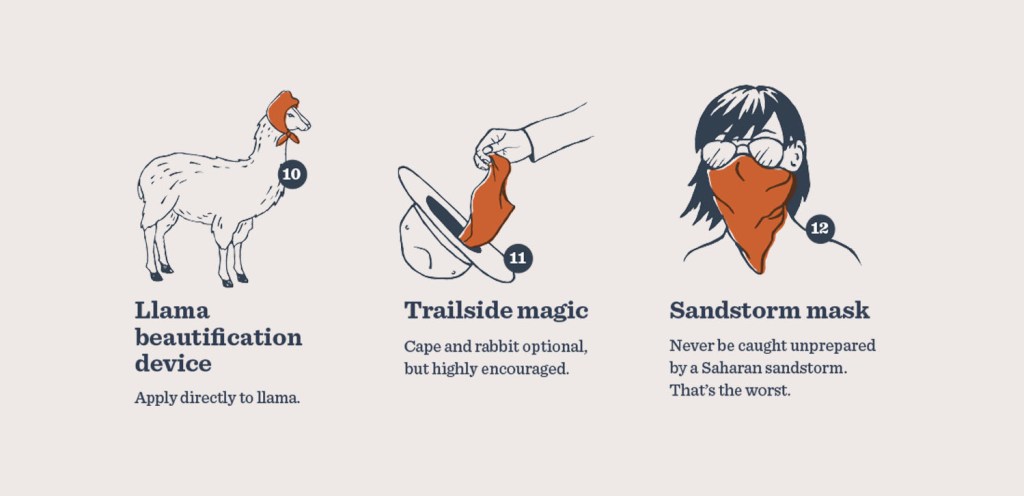 10

Llama beautification device

Apply directly to llama.

11

Trailside magic

Cape and rabbit optional, but highly encouraged.

12

Sandstorm mask

Never be caught unprepared by a Saharan sandstorm. That's the worst.