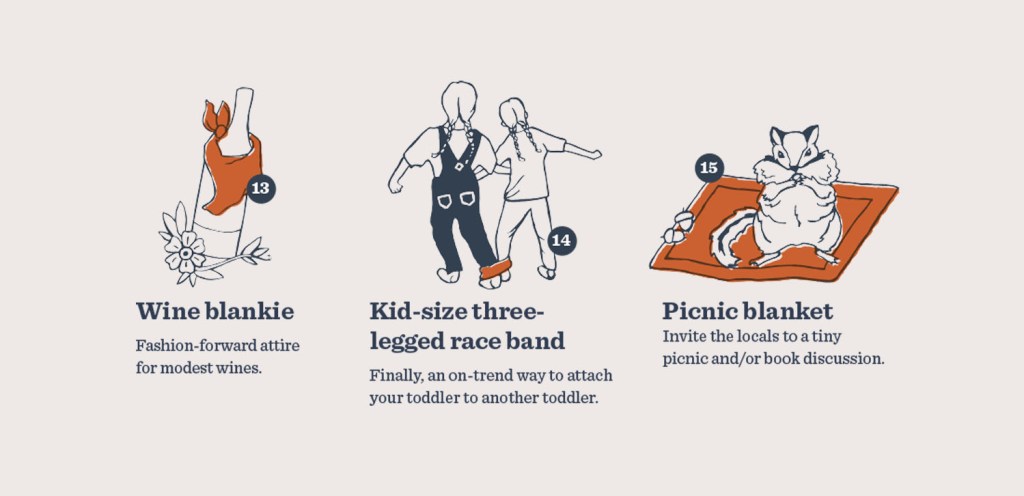 13

Wine blankie

Fashion-forward attire for modest wines.

14

Kid-size three-legged race band

Finally, an on-trend way to attach your toddler to another toddler.

15

Picnic blanket

Invite the locals to a tiny picnic and/or book discussion.