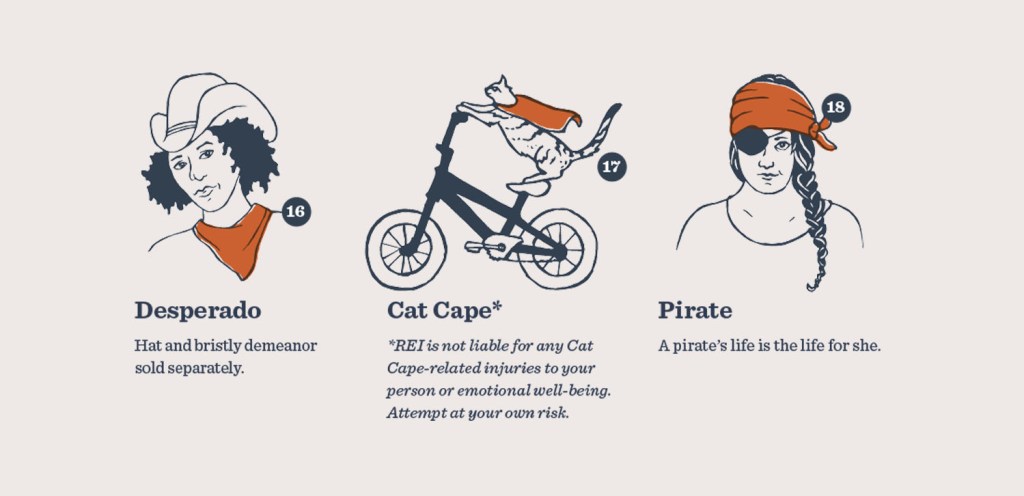 16

Desperado

Hat and bristly demeanor sold separately.

17

Cat Cape*

*REI is not liable for any Cat Cape-related injuries to your person or emotional well-being. Attempt at your own risk.

18

Pirate

A pirate's life is the life for she.