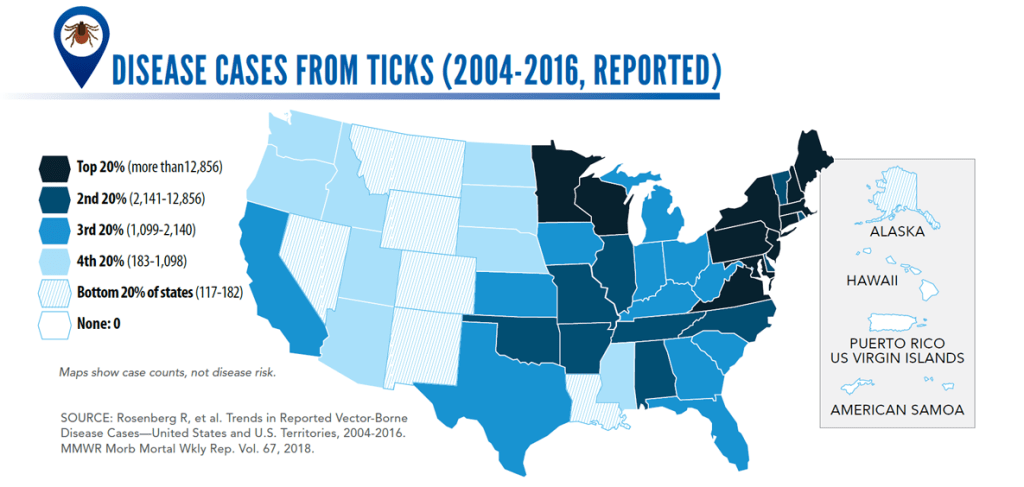 DISEASE CASES FROM TICKS (2004-2016, REPORTED)

Top 20% (more than12,856)
2nd 20% (2,141-12,856)
3rd 20% (1,099-2,140)
4th 20% (183-1,098)
Bottom 20% of states (117-182)
None: 0

Maps show case counts, not disease risk.

SOURCE: Rosenberg R, et al. Trends in Reported Vector-Borne Disease Cases—United States and U.S. Territories, 2004-2016. MMWR Morb Mortal Wkly Rep. Vol. 67, 2018.

ALASKA
HAWAII
PUERTO RICO
US VIRGIN ISLANDS
AMERICAN SAMOA